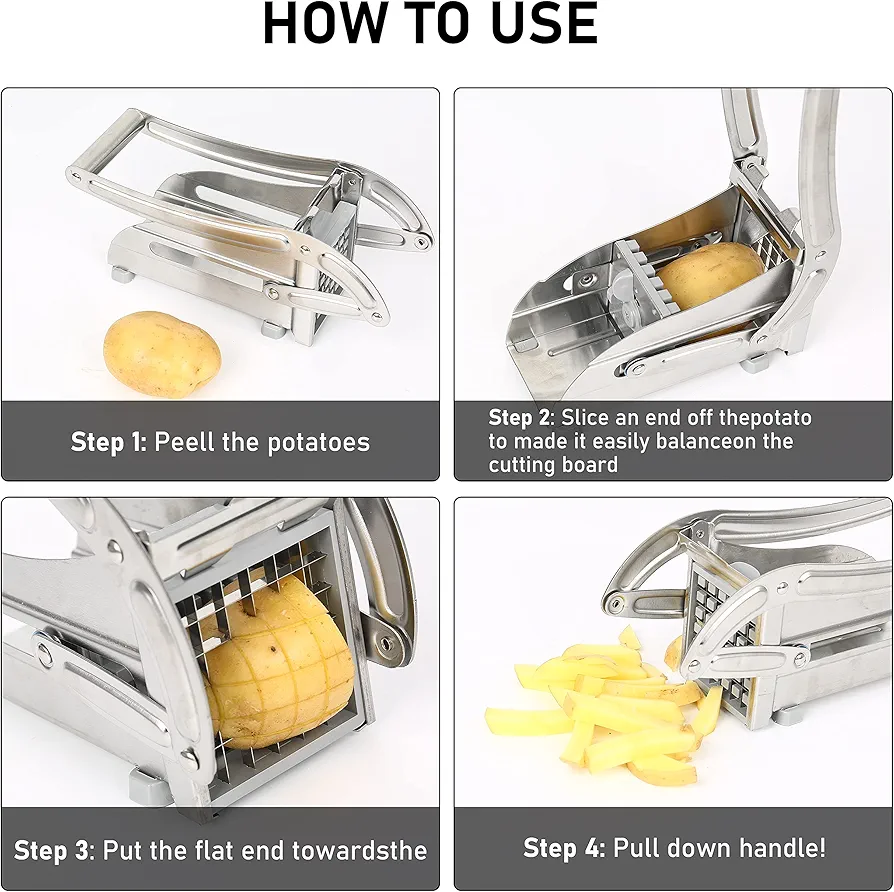 HOW TO USE

Step 1: Peell the potatoes

Step 2: Slice an end off thepotato to made it easily balanceon the cutting board

Step 3: Put the flat end towardsthe

Step 4: Pull down handle!